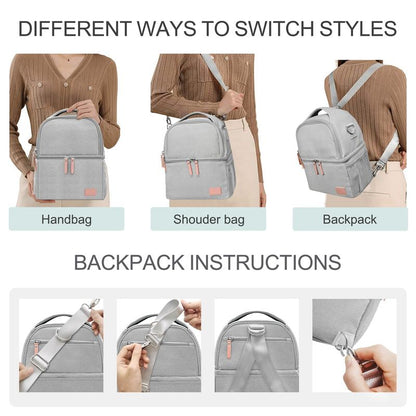 DIFFERENT WAYS TO SWITCH STYLES

Handbag

Shouder bag

Backpack

BACKPACK INSTRUCTIONS